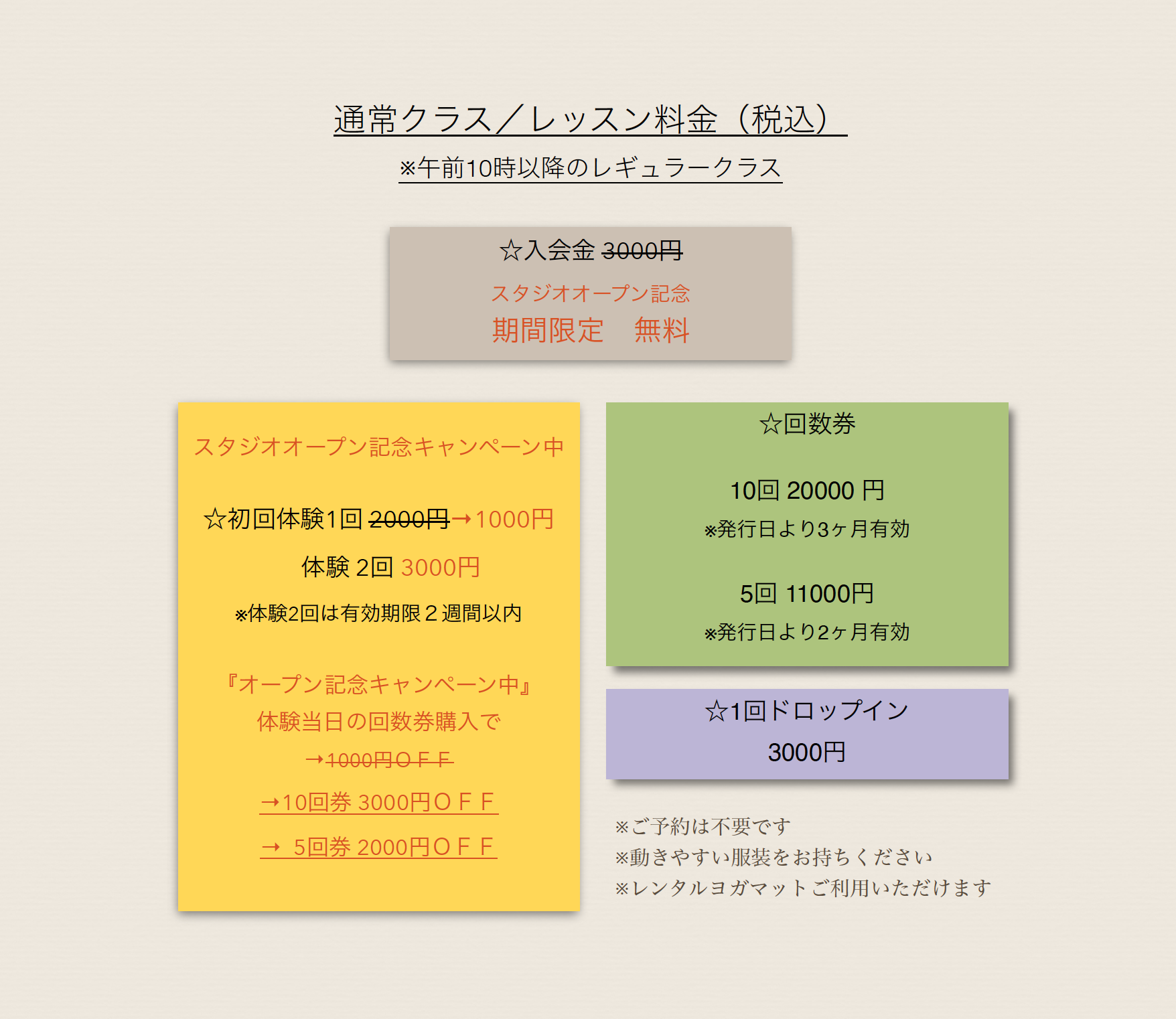 通常クラス／レッスン料金（税込）

※午前10時以降のレギュラークラス

☆入会金 3000円

スタジオオープン記念

期間限定 無料

スタジオオープン記念キャンペーン中

☆初回体験1回 2000円→1000円

体験 2回 3000円

※体験2回は有効期限２週間以内

『オープン記念キャンペーン中』

体験当日の回数券購入で

→1000円ＯＦＦ

→10回券 3000円ＯＦＦ

→ 5回券 2000円ＯＦＦ

☆回数券

10回 20000 円

※発行日より3ヶ月有効

5回 11000円

※発行日より2ヶ月有効

☆1回ドロップイン

3000円

※ご予約は不要です
※動きやすい服装をお持ちください
※レンタルヨガマットご利用いただけます